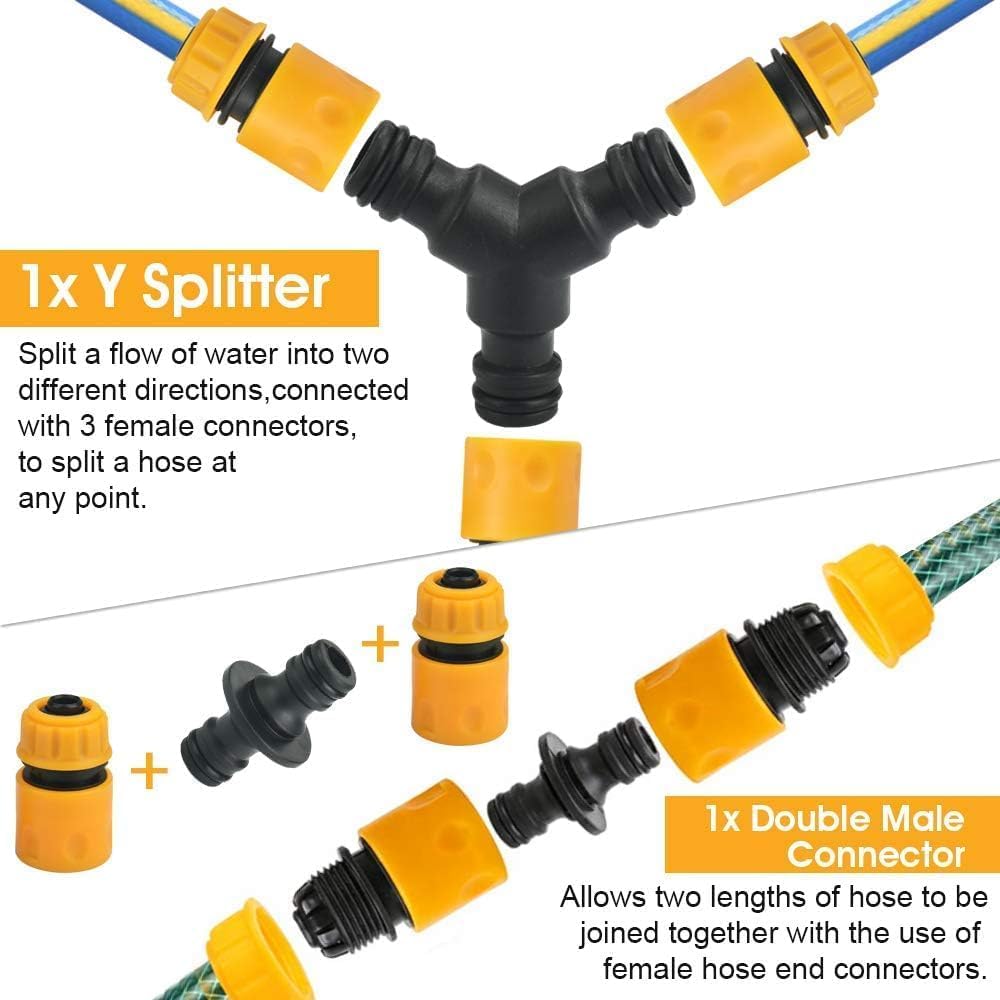 1x Y Splitter

Split a flow of water into two different directions,connected with 3 female connectors, to split a hose at any point.

+

+

1x Double Male Connector

Allows two lengths of hose to be joined together with the use of female hose end connectors.