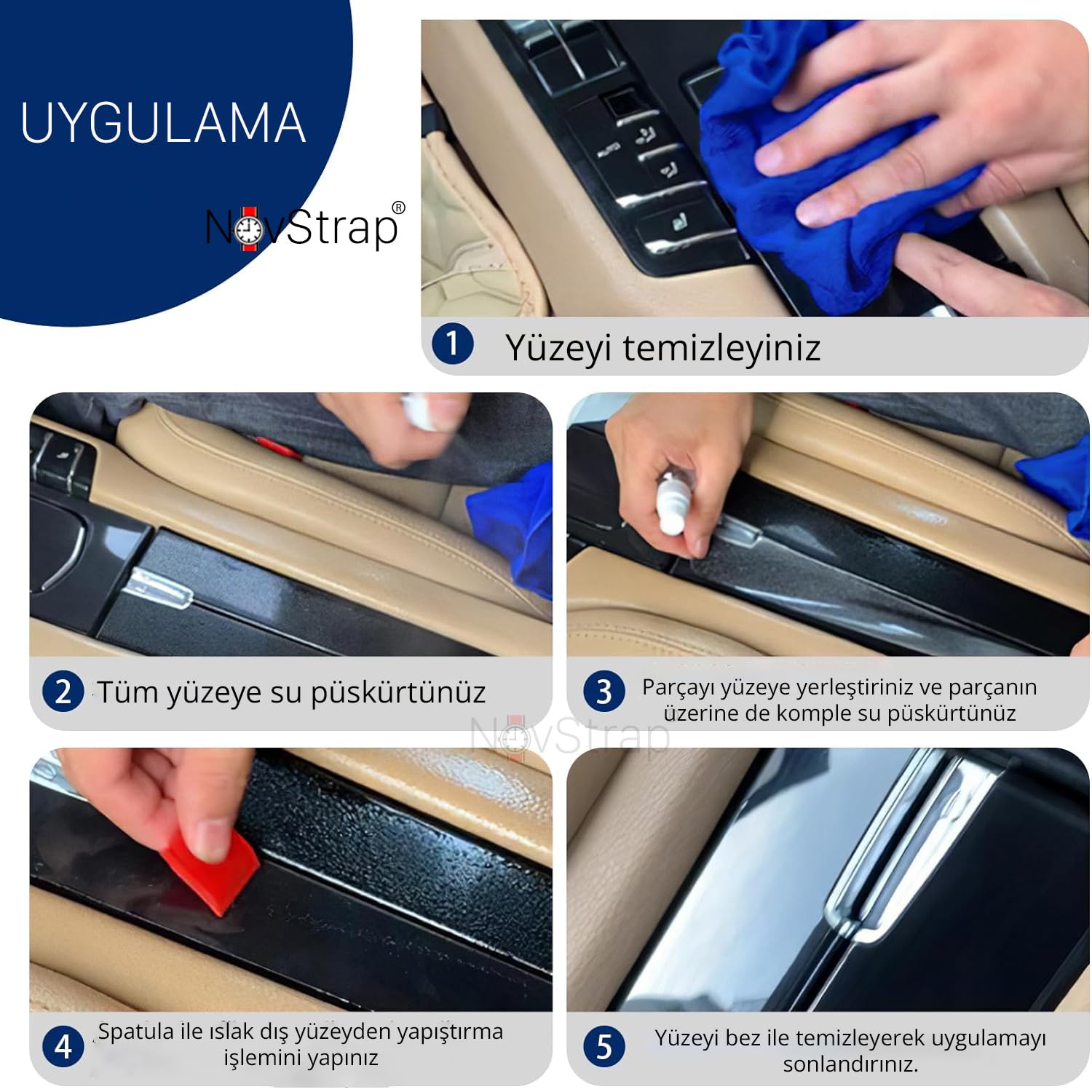 UYGULAMA

NovStrap®

1 Yüzeyi temizleyiniz

2 Tüm yüzeye su püskürtünüz

3 Parçayı yüzeye yerleştiriniz ve parçanın üzerine de komple su püskürtünüz

NovStrap

4 Spatula ile ıslak dış yüzeyden yapıştırma işlemini yapınız

5 Yüzeyi bez ile temizleyerek uygulamayı sonlandırınız.