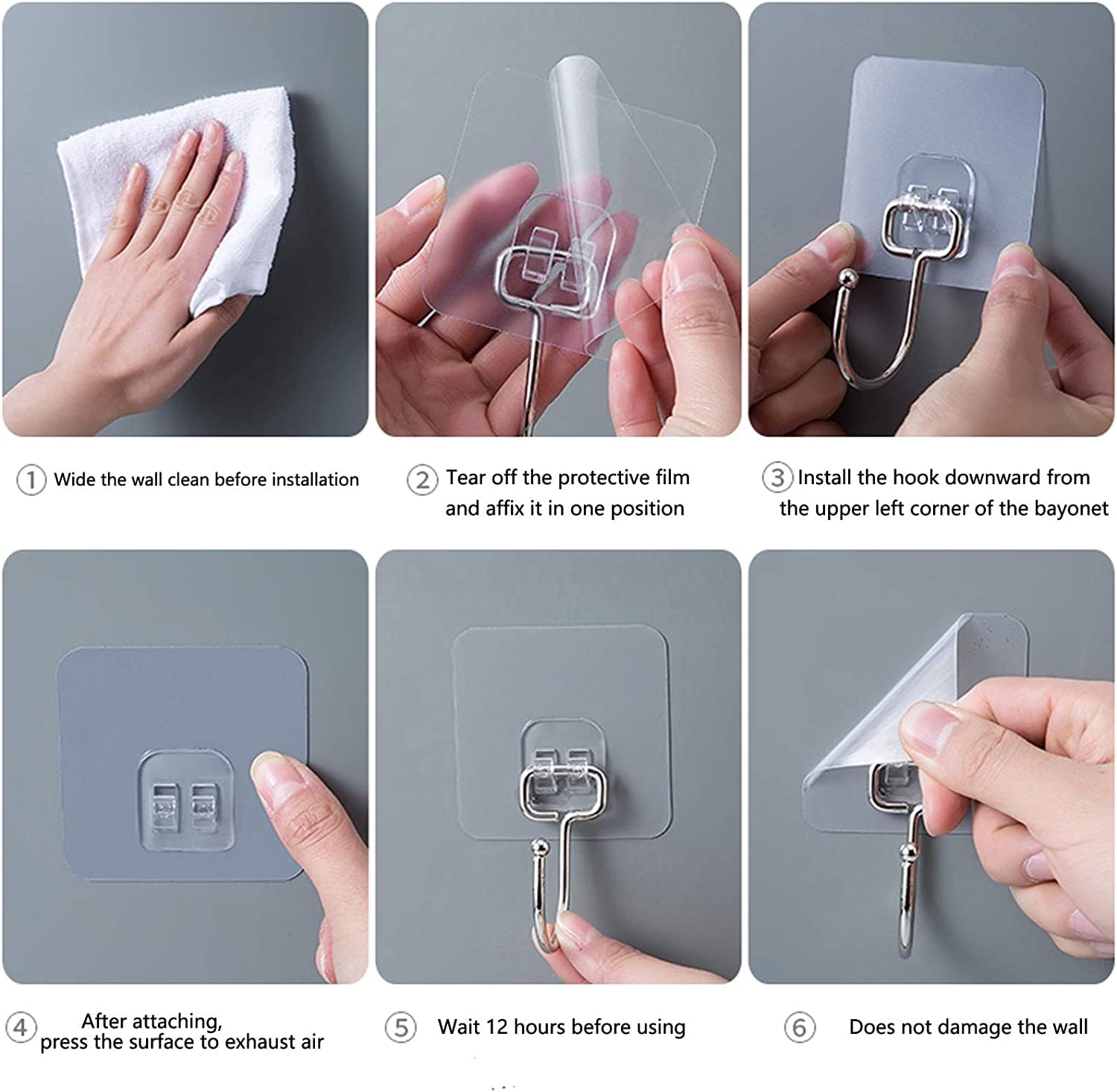 ① Wide the wall clean before installation

② Tear off the protective film and affix it in one position

③ Install the hook downward from the upper left corner of the bayonet

④ After attaching, press the surface to exhaust air

⑤ Wait 12 hours before using

⑥ Does not damage the wall