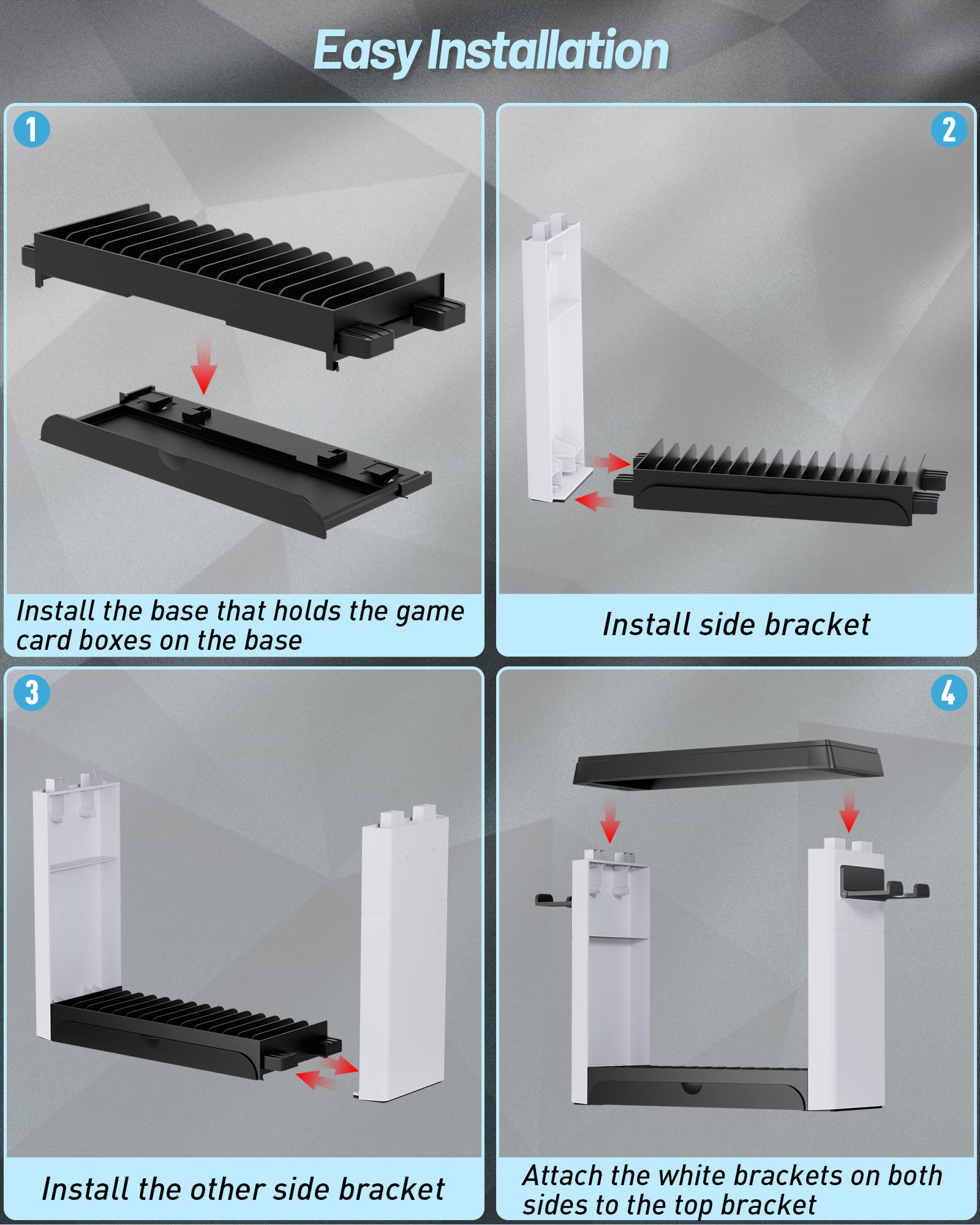 Easy Installation

1

Install the base that holds the game card boxes on the base

2

Install side bracket

3

Install the other side bracket

4

Attach the white brackets on both sides to the top bracket